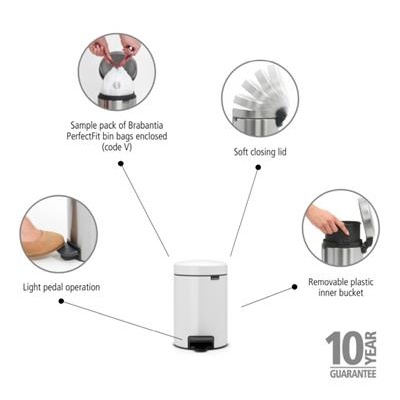 Sample pack of Brabantia PerfectFit bin bags enclosed (code V)

Soft closing lid

Light pedal operation

Removable plastic inner bucket

10 YEAR GUARANTEE