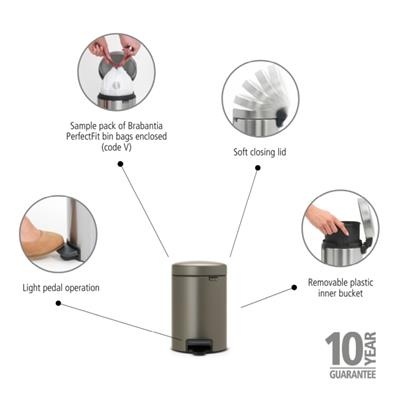 Sample pack of Brabantia PerfectFit bin bags enclosed (code V)

Soft closing lid

Light pedal operation

Removable plastic inner bucket

10 YEAR GUARANTEE