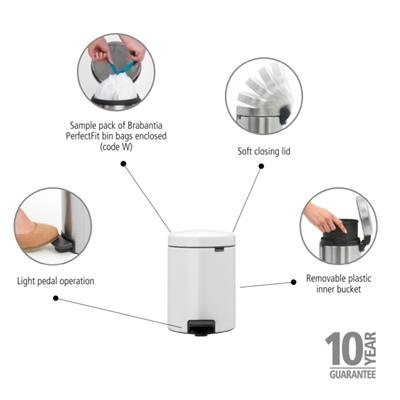 Sample pack of Brabantia PerfectFit bin bags enclosed (code W)

Soft closing lid

Light pedal operation

Removable plastic inner bucket

10 YEAR GUARANTEE