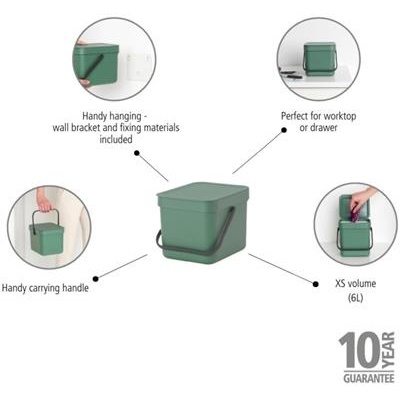 Handy hanging - wall bracket and fixing materials included

Perfect for worktop or drawer

Handy carrying handle

XS volume (6L)

10 YEAR GUARANTEE