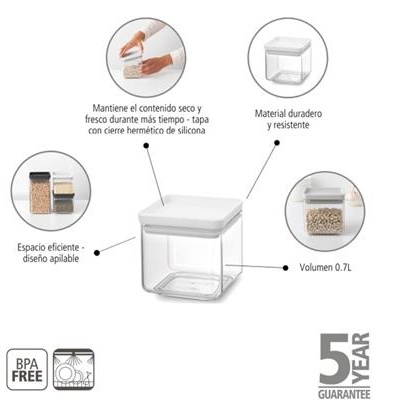 Mantiene el contenido seco y fresco durante más tiempo - tapa con cierre hermético de silicona

Material duradero y resistente

Espacio eficiente - diseño apilable

Volumen 0.7L

BPA FREE

5 YEAR GUARANTEE