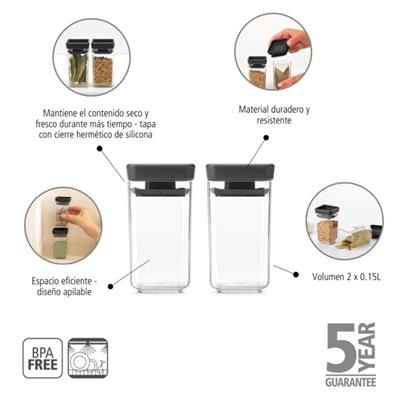 Mantiene el contenido seco y fresco durante más tiempo - tapa con cierre hermético de silicona

Material duradero y resistente

Espacio eficiente - diseño apilable

Volumen 2 x 0.15L

BPA FREE

5 YEAR GUARANTEE