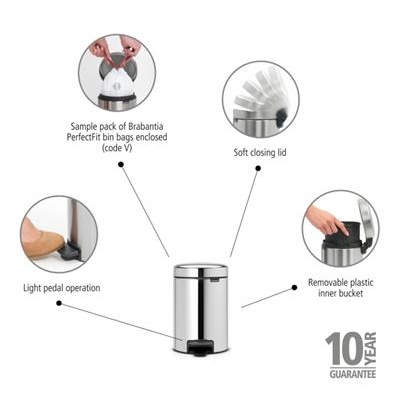 Sample pack of Brabantia PerfectFit bin bags enclosed (code V)

Soft closing lid

Light pedal operation

Removable plastic inner bucket

10 YEAR GUARANTEE