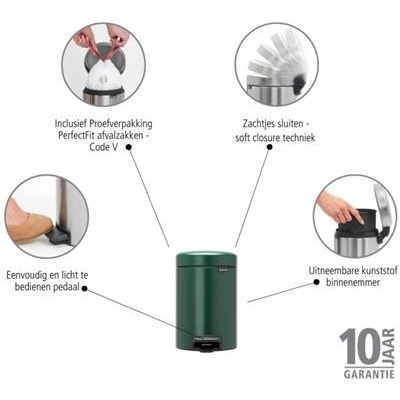 Inclusief Proefverpakking PerfectFit afvalzakken - Code V

Zachtjes sluiten - soft closure techniek

Eenvoudig en licht te bedienen pedaal

Uitneembare kunststof binnenemmer

10 JAAR
GARANTIE