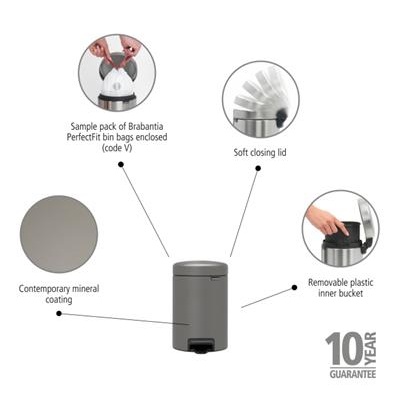 Sample pack of Brabantia PerfectFit bin bags enclosed (code V)

Soft closing lid

Contemporary mineral coating

Removable plastic inner bucket

10 YEAR GUARANTEE