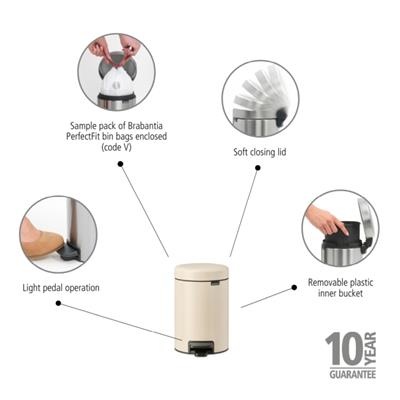 Sample pack of Brabantia PerfectFit bin bags enclosed (code V)

Soft closing lid

Light pedal operation

Removable plastic inner bucket

10 YEAR GUARANTEE