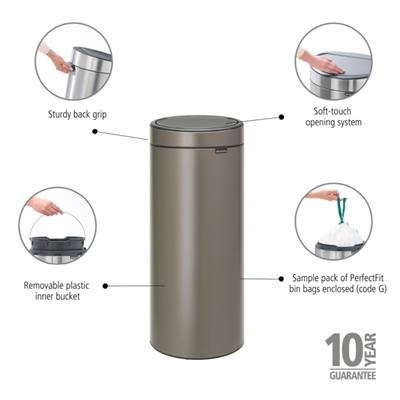 Sturdy back grip

Soft-touch opening system

Removable plastic inner bucket

Sample pack of PerfectFit bin bags enclosed (code G)

10 YEAR
GUARANTEE