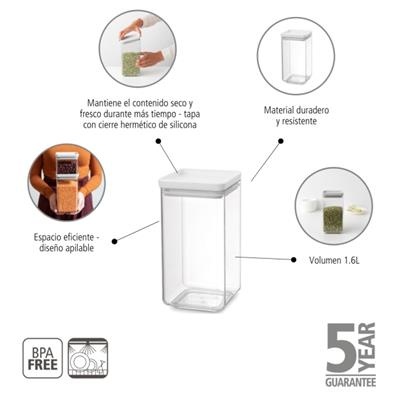 Mantiene el contenido seco y fresco durante más tiempo - tapa con cierre hermético de silicona

Material duradero y resistente

Espacio eficiente - diseño apilable

Volumen 1.6L

BPA FREE

5 YEAR GUARANTEE