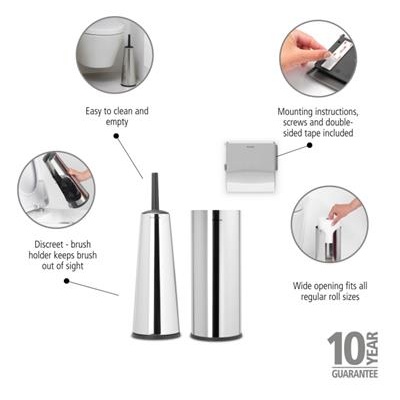 Easy to clean and empty

Mounting instructions, screws and double-sided tape included

Discreet - brush holder keeps brush out of sight

Wide opening fits all regular roll sizes

10 YEAR GUARANTEE